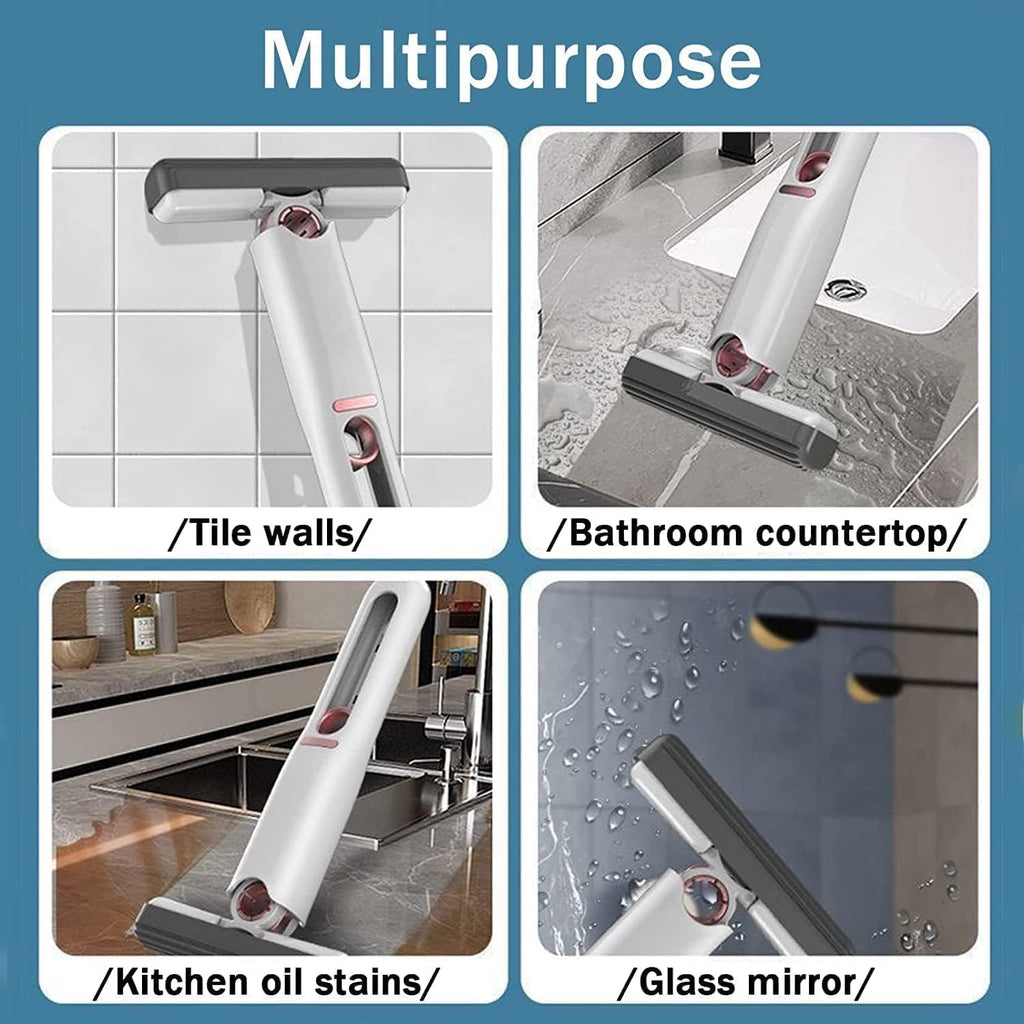 Multipurpose

/Tile walls/

/Bathroom countertop/

/Kitchen oil stains/

/Glass mirror/